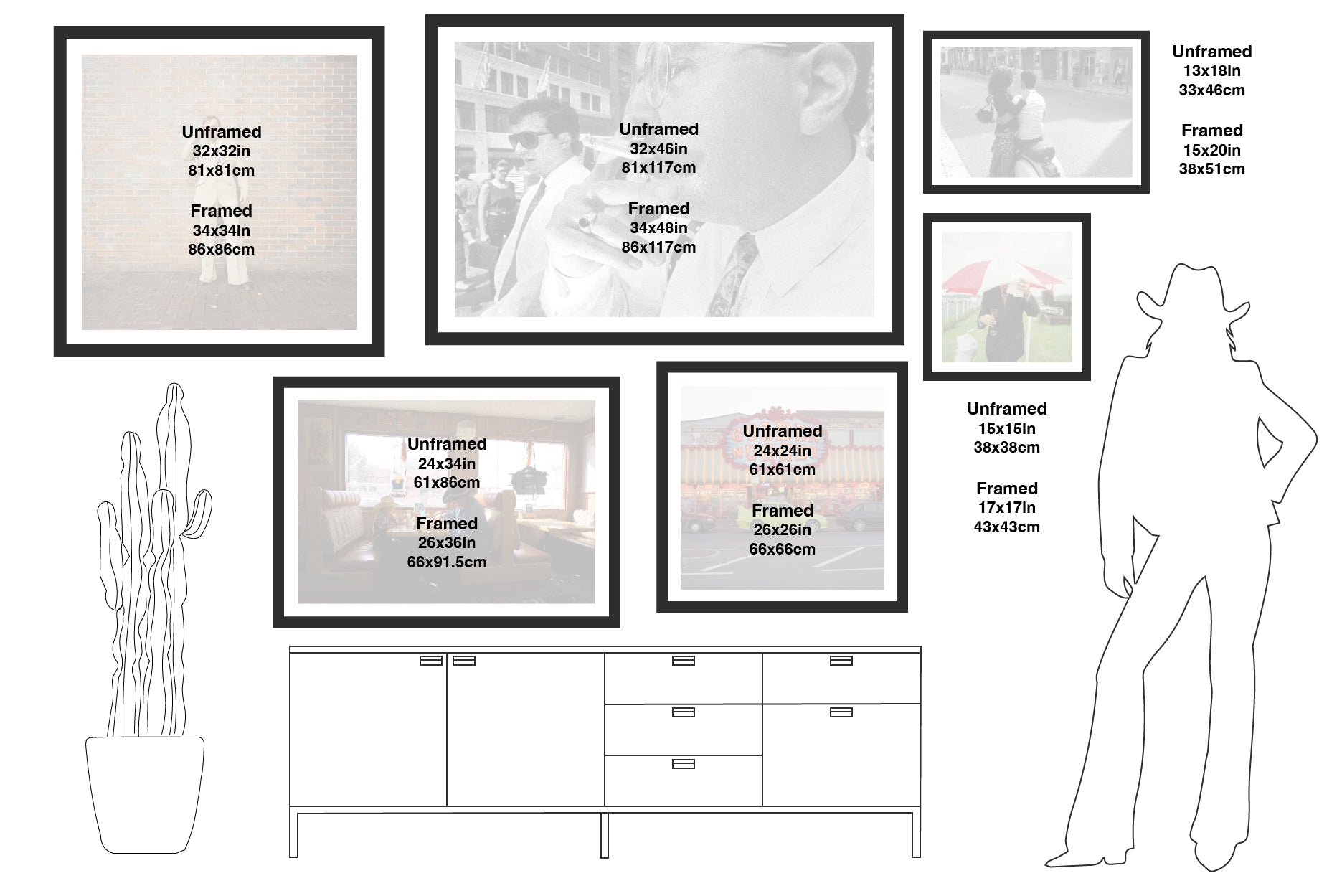 Unframed
32x32in
81x81cm

Framed
34x34in
86x86cm

Unframed
32x46in
81x117cm

Framed
34x48in
86x117cm

Unframed
13x18in
33x46cm

Framed
15x20in
38x51cm

Unframed
24x34in
61x86cm

Framed
26x36in
66x91.5cm

Unframed
24x24in
61x61cm

Framed
26x26in
66x66cm

Unframed
15x15in
38x38cm

Framed
17x17in
43x43cm