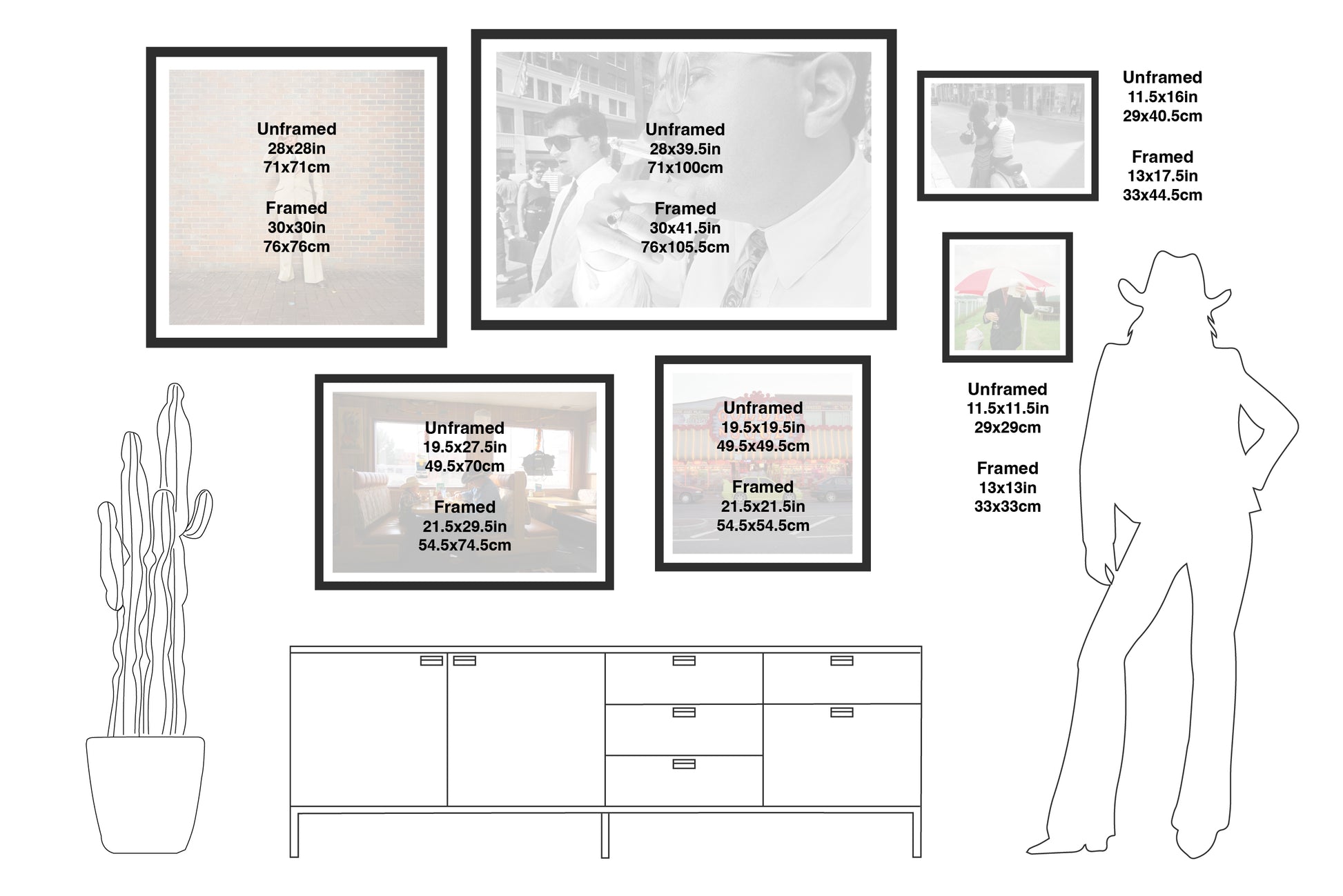 Unframed
28x28in
71x71cm

Framed
30x30in
76x76cm

Unframed
28x39.5in
71x100cm

Framed
30x41.5in
76x105.5cm

Unframed
11.5x16in
29x40.5cm

Framed
13x17.5in
33x44.5cm

Unframed
19.5x27.5in
49.5x70cm

Framed
21.5x29.5in
54.5x74.5cm

Unframed
19.5x19.5in
49.5x49.5cm

Framed
21.5x21.5in
54.5x54.5cm

Unframed
11.5x11.5in
29x29cm

Framed
13x13in
33x33cm